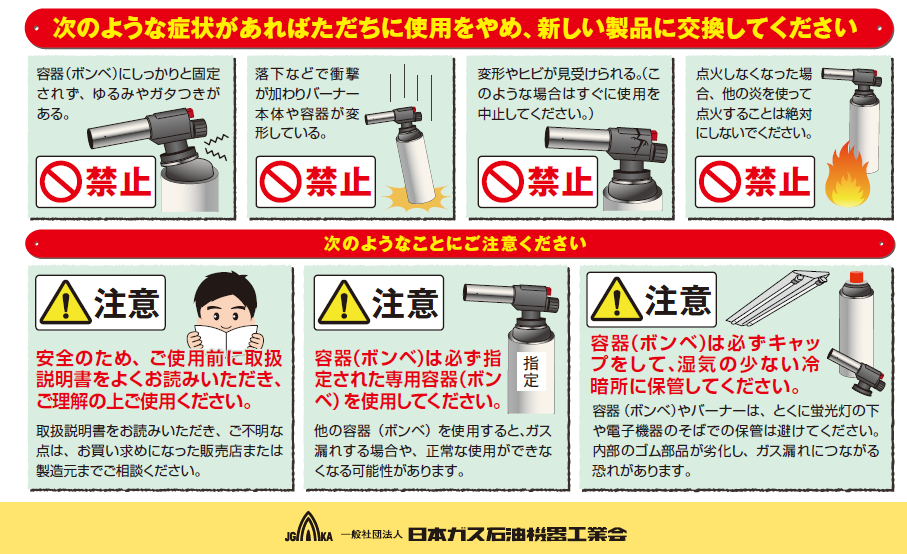 次のような症状があればただちに使用をやめ、新しい製品に交換してください

容器（ボンベ）にしっかりと固定されず、ゆるみやガタつきがある。

禁止

落下などで衝撃が加わりバーナー本体や容器が変形している。

禁止

変形やヒビが見受けられる。（このような場合はすぐに使用を中止してください。）

禁止

点火しなくなった場合、他の炎を使って点火することは絶対にしないでください。

禁止

次のようなことにご注意ください

注意

安全のため、ご使用前に取扱説明書をよくお読みいただき、ご理解の上ご使用ください。

取扱説明書をお読みいただき、ご不明な点は、お買い求めになった販売店または製造元までご相談ください。

注意

指定

容器（ボンベ）は必ず指定された専用容器（ボンベ）を使用してください。

他の容器（ボンベ）を使用すると、ガス漏れする場合や、正常な使用ができなくなる可能性があります。

注意

容器（ボンベ）は必ずキャップをして、湿気の少ない冷暗所に保管してください。

容器（ボンベ）やバーナーは、とくに蛍光灯の下や電子機器のそばでの保管は避けてください。内部のゴム部品が劣化し、ガス漏れにつながる恐れがあります。

JGKA 一般社団法人 日本ガス石油機器工業会