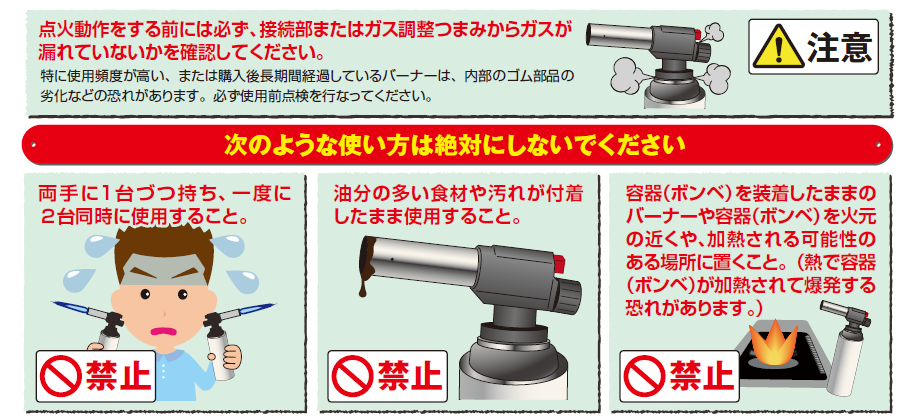 点火動作をする前には必ず、接続部またはガス調整つまみからガスが漏れていないかを確認してください。

特に使用頻度が高い、または購入後長期間経過しているバーナーは、内部のゴム部品の劣化などの恐れがあります。必ず使用前点検を行なってください。

注意

次のような使い方は絶対にしないでください

両手に1台づつ持ち、一度に2台同時に使用すること。

禁止

油分の多い食材や汚れが付着したまま使用すること。

禁止

容器(ボンベ)を装着したままのバーナーや容器(ボンベ)を火元の近くや、加熱される可能性のある場所に置くこと。(熱で容器(ボンベ)が加熱されて爆発する恐れがあります。)

禁止